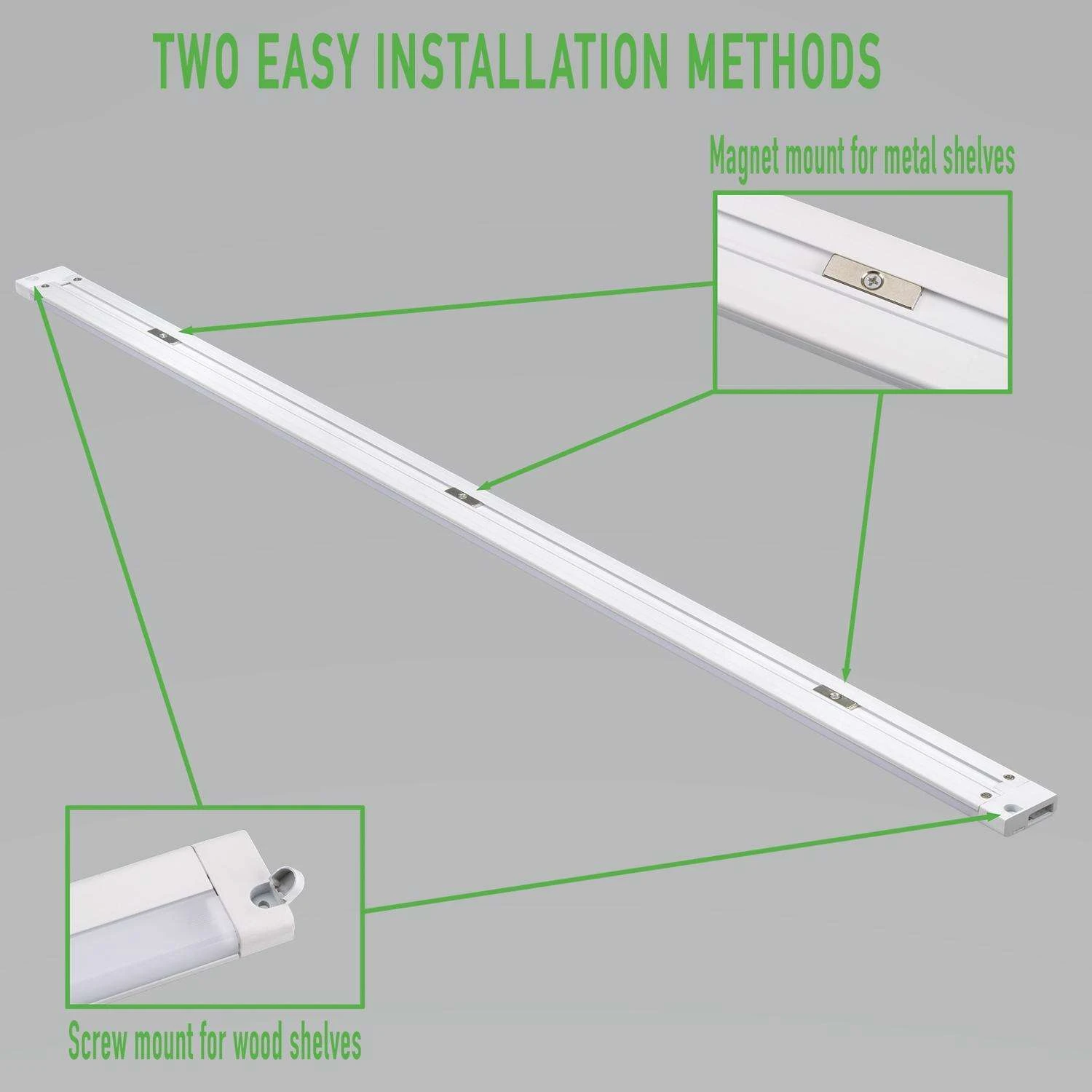 TWO EASY INSTALLATION METHODS

Magnet mount for metal shelves

Screw mount for wood shelves